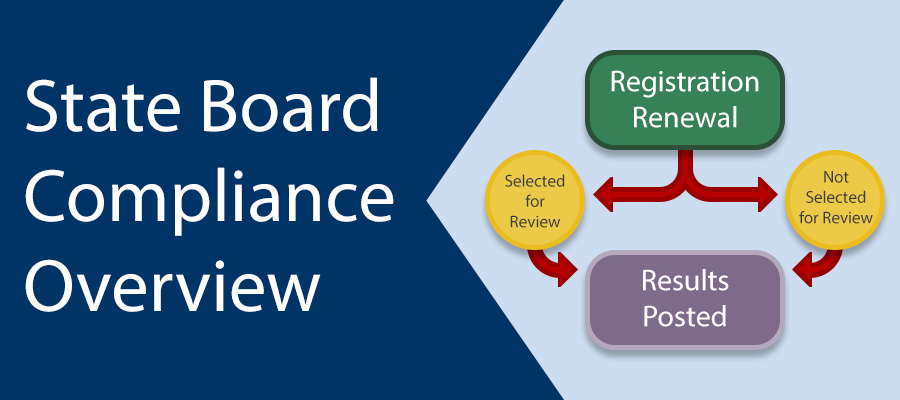 State Board Compliance Overview

Registration Renewal

Selected for Review

Not Selected for Review

Results Posted