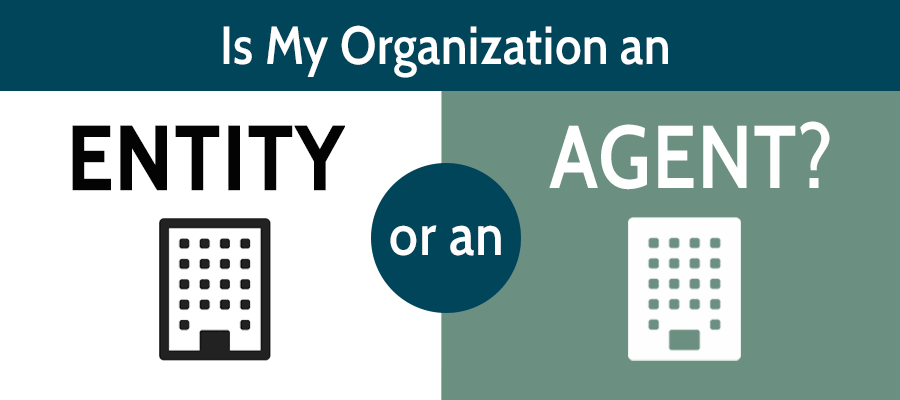 Is My Organization an

ENTITY

or an

AGENT?